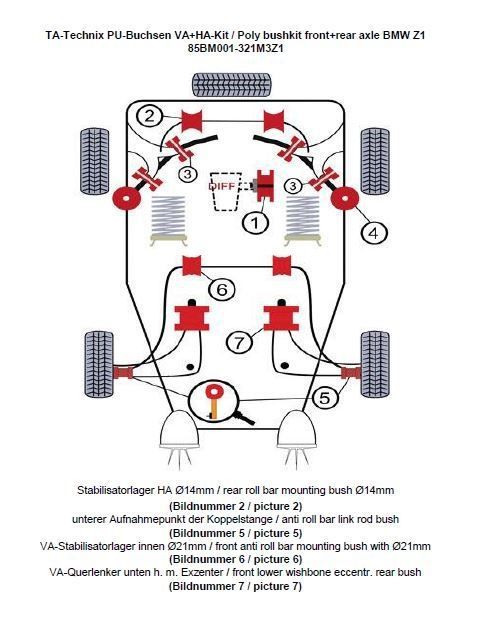 TA-Technix PU-Buchsen VA+HA-Kit / Poly bushkit front+rear axle BMW Z1
85BM001-321M3Z1

2

3

DIFF

3

1

4

6

7

5

Stabilisatorlager HA Ø14mm / rear roll bar mounting bush Ø14mm
(Bildnummer 2 / picture 2)
unterer Aufnahmepunkt der Koppelstange / anti roll bar link rod bush
(Bildnummer 5 / picture 5)
VA-Stabilisatorlager innen Ø21mm / front anti roll bar mounting bush with Ø21mm
(Bildnummer 6 / picture 6)
VA-Querlenker unten h. m. Exzenter / front lower wishbone eccentr. rear bush
(Bildnummer 7 / picture 7)