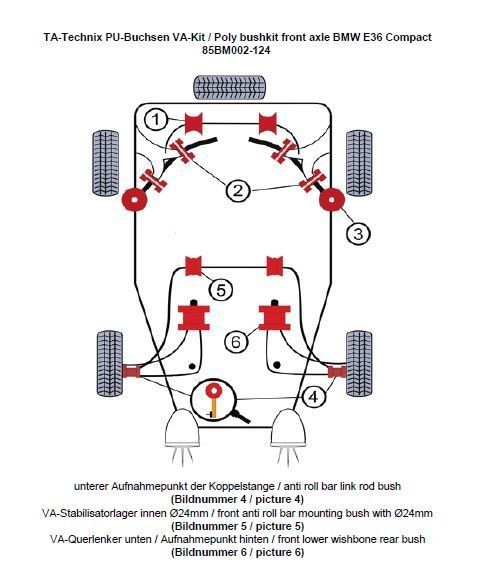 TA-Technix PU-Buchsen VA-Kit / Poly bushkit front axle BMW E36 Compact
85BM002-124

1
2
3
5
6
4

unterer Aufnahmepunkt der Koppelstange / anti roll bar link rod bush
(Bildnummer 4 / picture 4)
VA-Stabilisatorlager innen Ø24mm / front anti roll bar mounting bush with Ø24mm
(Bildnummer 5 / picture 5)
VA-Querlenker unten / Aufnahmepunkt hinten / front lower wishbone rear bush
(Bildnummer 6 / picture 6)