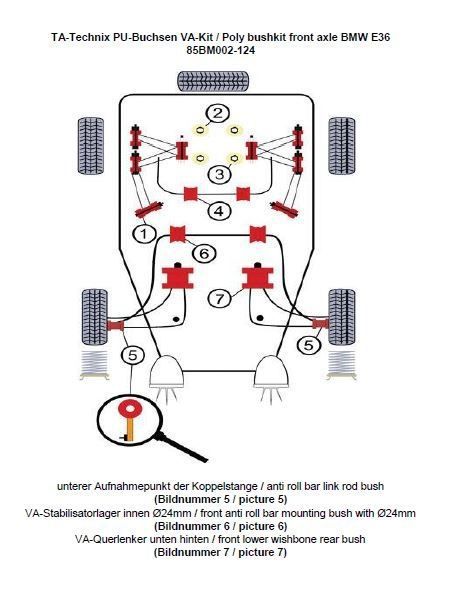 TA-Technix PU-Buchsen VA-Kit / Poly bushkit front axle BMW E36
85BM002-124

2

3

4

1

6

7

5

5

unterer Aufnahmepunkt der Koppelstange / anti roll bar link rod bush
(Bildnummer 5 / picture 5)
VA-Stabilisatorlager innen Ø24mm / front anti roll bar mounting bush with Ø24mm
(Bildnummer 6 / picture 6)
VA-Querlenker unten hinten / front lower wishbone rear bush
(Bildnummer 7 / picture 7)