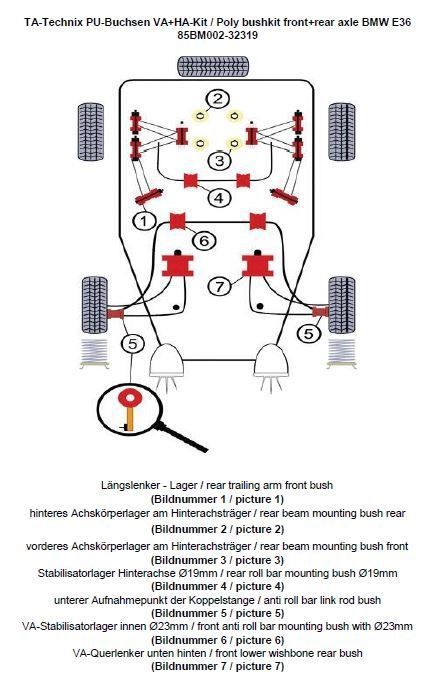 TA-Technix PU-Buchsen VA+HA-Kit / Poly bushkit front+rear axle BMW E36
85BM002-32319

2
3
4
1
6
7
5
5

Längslenker - Lager / rear trailing arm front bush
(Bildnummer 1 / picture 1)
hinteres Achskörperlager am Hinterachsträger / rear beam mounting bush rear
(Bildnummer 2 / picture 2)
vorderes Achskörperlager am Hinterachsträger / rear beam mounting bush front
(Bildnummer 3 / picture 3)
Stabilisatorlager Hinterachse Ø19mm / rear roll bar mounting bush Ø19mm
(Bildnummer 4 / picture 4)
unterer Aufnahmepunkt der Koppelstange / anti roll bar link rod bush
(Bildnummer 5 / picture 5)
VA-Stabilisatorlager innen Ø23mm / front anti roll bar mounting bush with Ø23mm
(Bildnummer 6 / picture 6)
VA-Querlenker unten hinten / front lower wishbone rear bush
(Bildnummer 7 / picture 7)