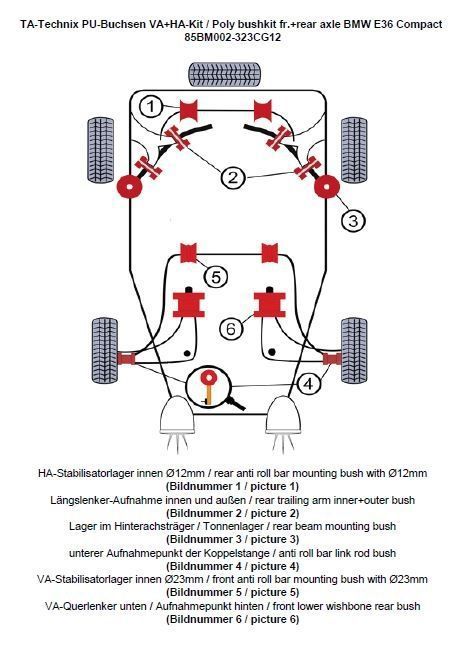 TA-Technix PU-Buchsen VA+HA-Kit / Poly bushkit fr.+rear axle BMW E36 Compact
85BM002-323CG12

1
2
3
5
6
4

HA-Stabilisatorlager innen Ø12mm / rear anti roll bar mounting bush with Ø12mm
(Bildnummer 1 / picture 1)
Längslenker-Aufnahme innen und außen / rear trailing arm inner+outer bush
(Bildnummer 2 / picture 2)
Lager im Hinterachsträger / Tonnenlager / rear beam mounting bush
(Bildnummer 3 / picture 3)
unterer Aufnahmepunkt der Koppelstange / anti roll bar link rod bush
(Bildnummer 4 / picture 4)
VA-Stabilisatorlager innen Ø23mm / front anti roll bar mounting bush with Ø23mm
(Bildnummer 5 / picture 5)
VA-Querlenker unten / Aufnahmepunkt hinten / front lower wishbone rear bush
(Bildnummer 6 / picture 6)