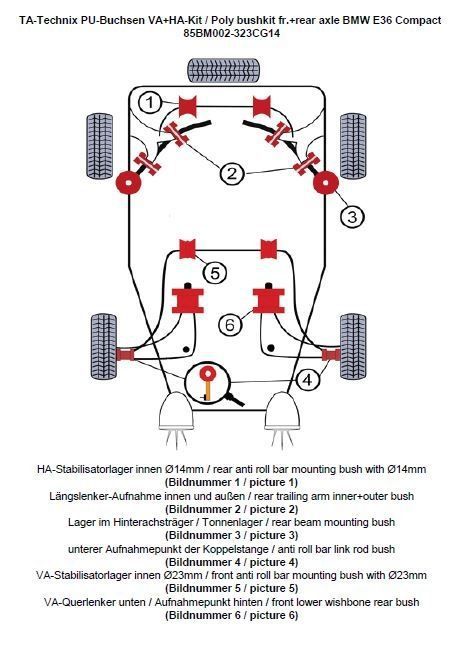 TA-Technix PU-Buchsen VA+HA-Kit / Poly bushkit fr.+rear axle BMW E36 Compact
85BM002-323CG14

1
2
3
5
6
4

HA-Stabilisatorlager innen Ø14mm / rear anti roll bar mounting bush with Ø14mm
(Bildnummer 1 / picture 1)
Längslenker-Aufnahme innen und außen / rear trailing arm inner+outer bush
(Bildnummer 2 / picture 2)
Lager im Hinterachsträger / Tonnenlager / rear beam mounting bush
(Bildnummer 3 / picture 3)
unterer Aufnahmepunkt der Koppelstange / anti roll bar link rod bush
(Bildnummer 4 / picture 4)
VA-Stabilisatorlager innen Ø23mm / front anti roll bar mounting bush with Ø23mm
(Bildnummer 5 / picture 5)
VA-Querlenker unten / Aufnahmepunkt hinten / front lower wishbone rear bush
(Bildnummer 6 / picture 6)