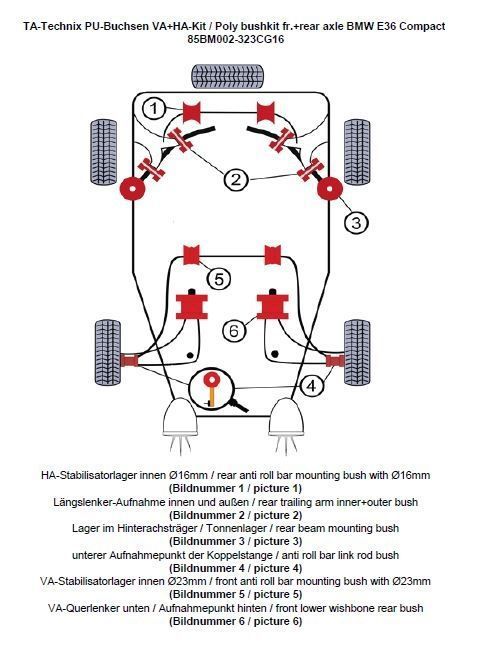 TA-Technix PU-Buchsen VA+HA-Kit / Poly bushkit fr.+rear axle BMW E36 Compact
85BM002-323CG16

1

2

3

5

6

4

HA-Stabilisatorlager innen Ø16mm / rear anti roll bar mounting bush with Ø16mm
(Bildnummer 1 / picture 1)
Längslenker-Aufnahme innen und außen / rear trailing arm inner+outer bush
(Bildnummer 2 / picture 2)
Lager im Hinterachsträger / Tonnenlager / rear beam mounting bush
(Bildnummer 3 / picture 3)
unterer Aufnahmepunkt der Koppelstange / anti roll bar link rod bush
(Bildnummer 4 / picture 4)
VA-Stabilisatorlager innen Ø23mm / front anti roll bar mounting bush with Ø23mm
(Bildnummer 5 / picture 5)
VA-Querlenker unten / Aufnahmepunkt hinten / front lower wishbone rear bush
(Bildnummer 6 / picture 6)