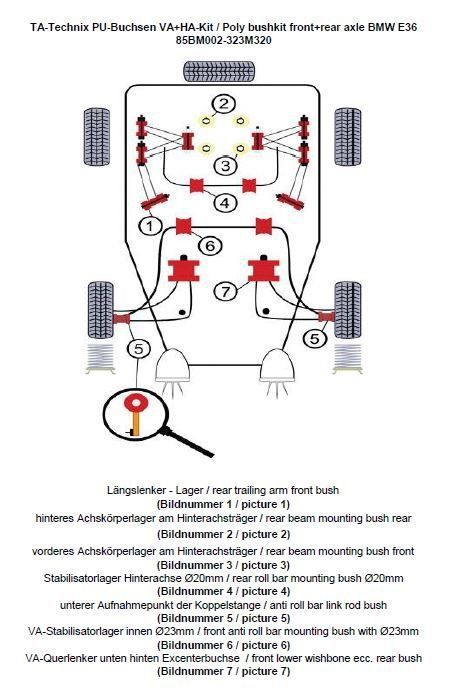 TA-Technix PU-Buchsen VA+HA-Kit / Poly bushkit front+rear axle BMW E36
85BM002-323M320

2
3
4
1
6
7
5
5

Längslenker - Lager / rear trailing arm front bush
(Bildnummer 1 / picture 1)
hinteres Achskörperlager am Hinterachsträger / rear beam mounting bush rear
(Bildnummer 2 / picture 2)
vorderes Achskörperlager am Hinterachsträger / rear beam mounting bush front
(Bildnummer 3 / picture 3)
Stabilisatorlager Hinterachse Ø20mm / rear roll bar mounting bush Ø20mm
(Bildnummer 4 / picture 4)
unterer Aufnahmepunkt der Koppelstange / anti roll bar link rod bush
(Bildnummer 5 / picture 5)
VA-Stabilisatorlager innen Ø23mm / front anti roll bar mounting bush with Ø23mm
(Bildnummer 6 / picture 6)
VA-Querlenker unten hinten Excenterbuchse / front lower wishbone ecc. rear bush
(Bildnummer 7 / picture 7)