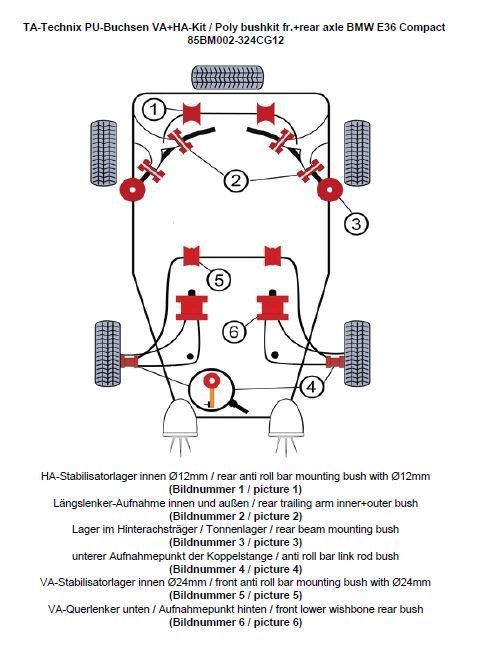 TA-Technix PU-Buchsen VA+HA-Kit / Poly bushkit fr.+rear axle BMW E36 Compact
85BM002-324CG12

1
2
3
5
6
4

HA-Stabilisatorlager innen Ø12mm / rear anti roll bar mounting bush with Ø12mm
(Bildnummer 1 / picture 1)
Längslenker-Aufnahme innen und außen / rear trailing arm inner+outer bush
(Bildnummer 2 / picture 2)
Lager im Hinterachsträger / Tonnenlager / rear beam mounting bush
(Bildnummer 3 / picture 3)
unterer Aufnahmepunkt der Koppelstange / anti roll bar link rod bush
(Bildnummer 4 / picture 4)
VA-Stabilisatorlager innen Ø24mm / front anti roll bar mounting bush with Ø24mm
(Bildnummer 5 / picture 5)
VA-Querlenker unten / Aufnahmepunkt hinten / front lower wishbone rear bush
(Bildnummer 6 / picture 6)