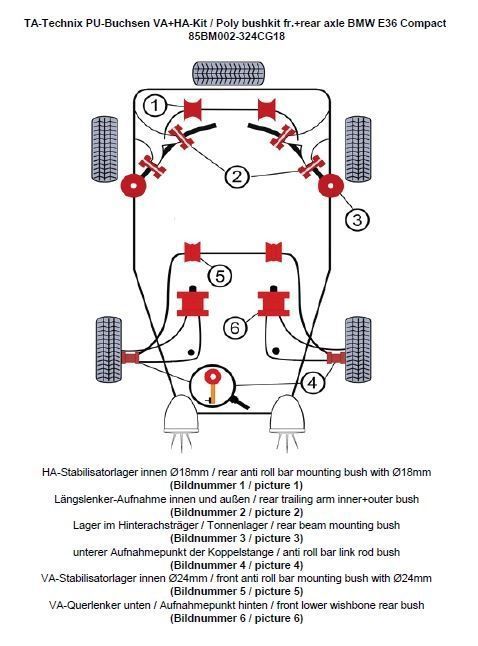 TA-Technix PU-Buchsen VA+HA-Kit / Poly bushkit fr.+rear axle BMW E36 Compact
85BM002-324CG18

1
2
3
5
6
4

HA-Stabilisatorlager innen Ø18mm / rear anti roll bar mounting bush with Ø18mm
(Bildnummer 1 / picture 1)
Längslenker-Aufnahme innen und außen / rear trailing arm inner+outer bush
(Bildnummer 2 / picture 2)
Lager im Hinterachsträger / Tonnenlager / rear beam mounting bush
(Bildnummer 3 / picture 3)
unterer Aufnahmepunkt der Koppelstange / anti roll bar link rod bush
(Bildnummer 4 / picture 4)
VA-Stabilisatorlager innen Ø24mm / front anti roll bar mounting bush with Ø24mm
(Bildnummer 5 / picture 5)
VA-Querlenker unten / Aufnahmepunkt hinten / front lower wishbone rear bush
(Bildnummer 6 / picture 6)