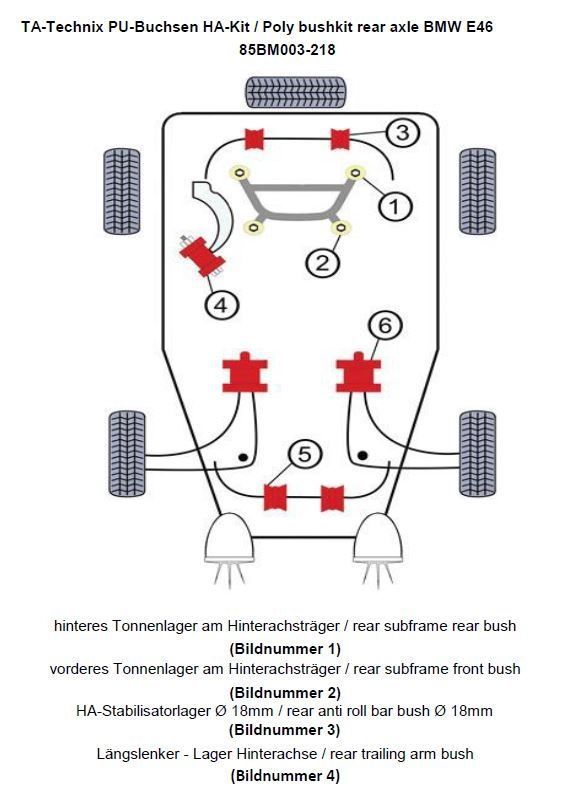 TA-Technix PU-Buchsen HA-Kit / Poly bushkit rear axle BMW E46
85BM003-218

3
1
2
4
6
5

hinteres Tonnenlager am Hinterachsträger / rear subframe rear bush
(Bildnummer 1)
vorderes Tonnenlager am Hinterachsträger / rear subframe front bush
(Bildnummer 2)
HA-Stabilisatorlager Ø 18mm / rear anti roll bar bush Ø 18mm
(Bildnummer 3)
Längslenker - Lager Hinterachse / rear trailing arm bush
(Bildnummer 4)