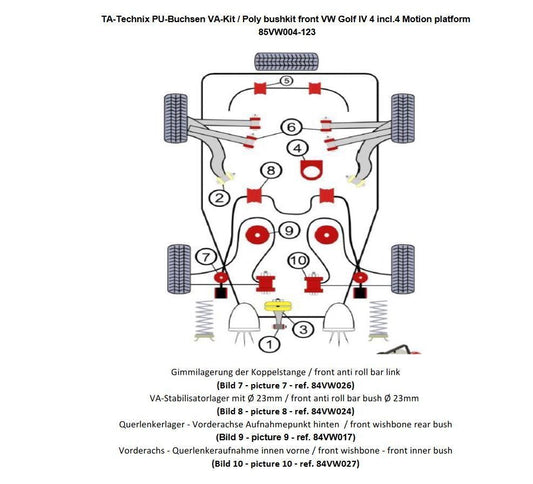 TA-Technix PU-Buchsen VA-Kit / Poly bushkit front VW Golf IV 4 incl.4 Motion platform
85VW004-123

5
6
4
8
2
9
7
10
3
1

Gimmilagerung der Koppelstange / front anti roll bar link
(Bild 7 - picture 7 - ref. 84VW026)
VA-Stabilisatorlager mit Ø 23mm / front anti roll bar bush Ø 23mm
(Bild 8 - picture 8 - ref. 84VW024)
Querlenkerlager - Vorderachse Aufnahmepunkt hinten / front wishbone rear bush
(Bild 9 - picture 9 - ref. 84VW017)
Vorderachs - Querlenkeraufnahme innen vorne / front wishbone - front inner bush
(Bild 10 - picture 10 - ref. 84VW027)