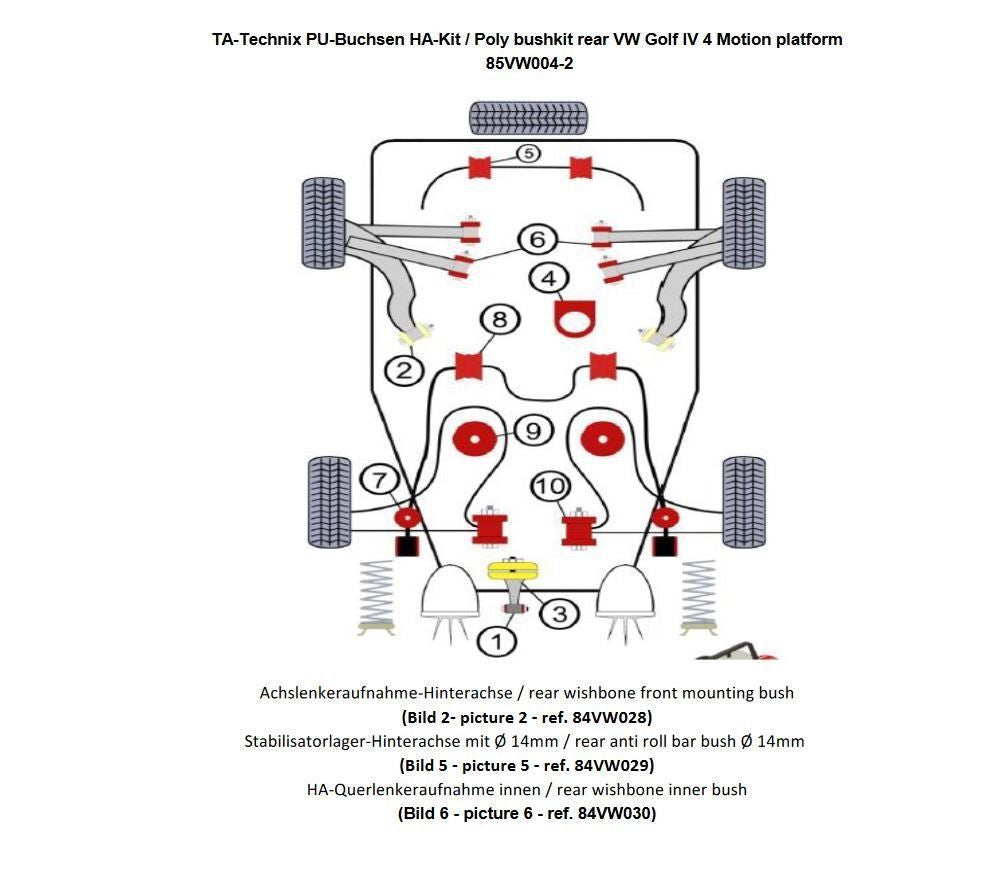 TA-Technix PU-Buchsen HA-Kit / Poly bushkit rear VW Golf IV 4 Motion platform
85VW004-2

5
6
4
8
2
9
7
10
3
1

Achslenkeraufnahme-Hinterachse / rear wishbone front mounting bush
(Bild 2- picture 2 - ref. 84VW028)
Stabilisatorlager-Hinterachse mit Ø 14mm / rear anti roll bar bush Ø 14mm
(Bild 5 - picture 5 - ref. 84VW029)
HA-Querlenkeraufnahme innen / rear wishbone inner bush
(Bild 6 - picture 6 - ref. 84VW030)