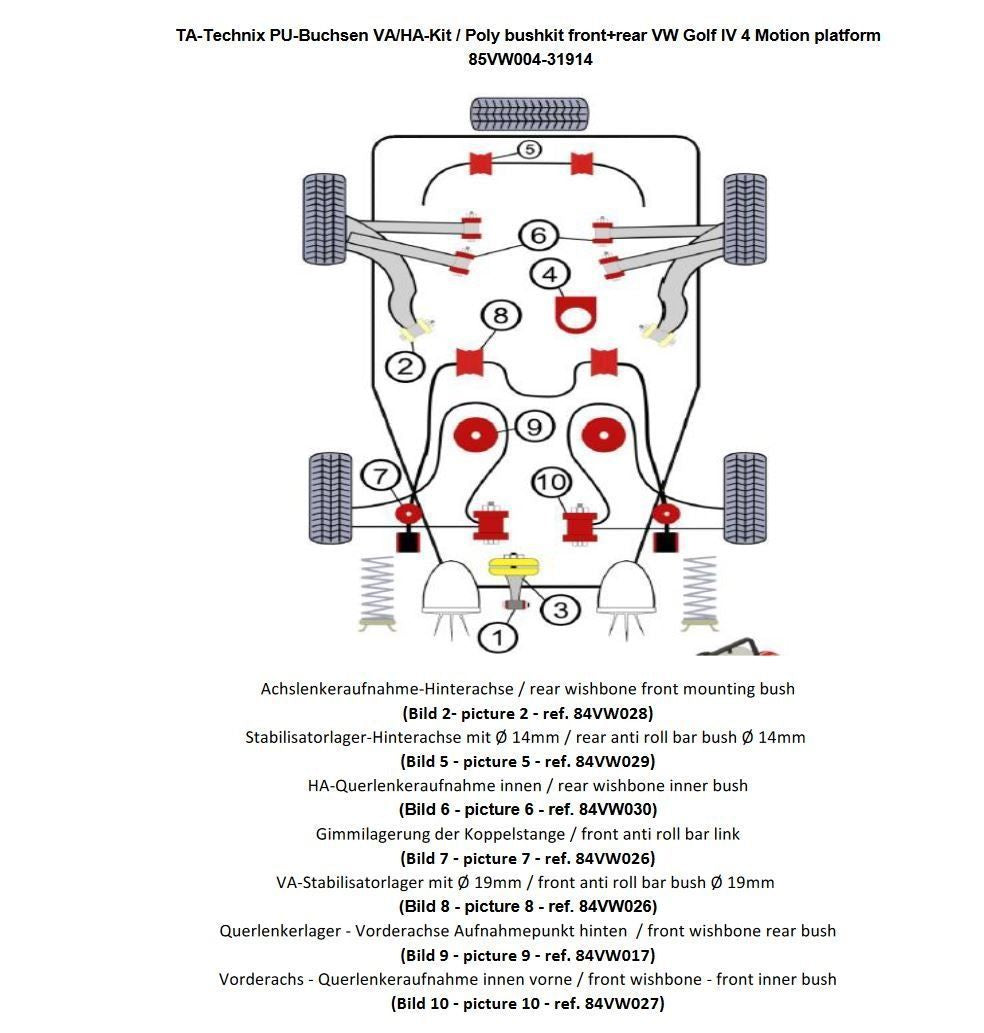 TA-Technix PU-Buchsen VA/HA-Kit / Poly bushkit front+rear VW Golf IV 4 Motion platform
85VW004-31914

5
6
4
8
2
9
7
10
3
1

Achslenkeraufnahme-Hinterachse / rear wishbone front mounting bush
(Bild 2- picture 2 - ref. 84VW028)
Stabilisatorlager-Hinterachse mit Ø 14mm / rear anti roll bar bush Ø 14mm
(Bild 5 - picture 5 - ref. 84VW029)
HA-Querlenkeraufnahme innen / rear wishbone inner bush
(Bild 6 - picture 6 - ref. 84VW030)
Gimmilagerung der Koppelstange / front anti roll bar link
(Bild 7 - picture 7 - ref. 84VW026)
VA-Stabilisatorlager mit Ø 19mm / front anti roll bar bush Ø 19mm
(Bild 8 - picture 8 - ref. 84VW026)
Querlenkerlager - Vorderachse Aufnahmepunkt hinten / front wishbone rear bush
(Bild 9 - picture 9 - ref. 84VW017)
Vorderachs - Querlenkeraufnahme innen vorne / front wishbone - front inner bush
(Bild 10 - picture 10 - ref. 84VW027)