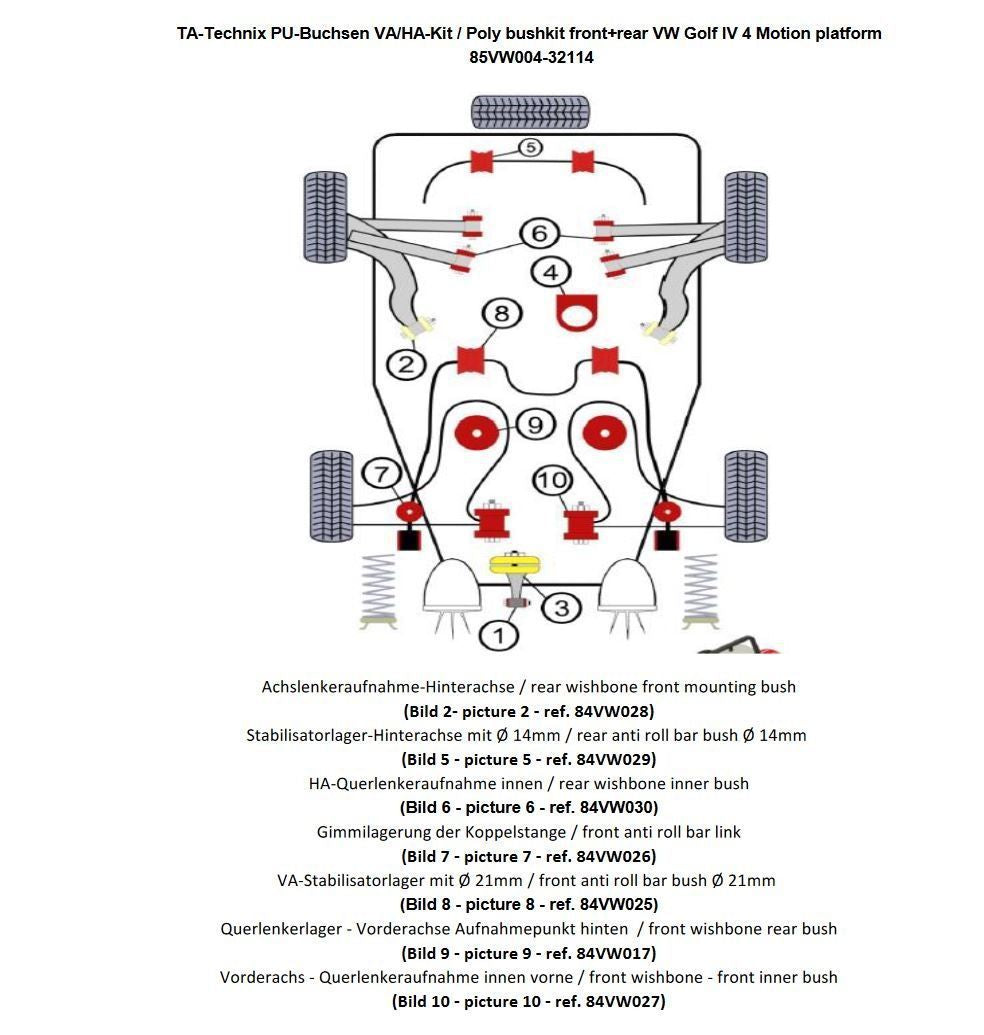 TA-Technix PU-Buchsen VA/HA-Kit / Poly bushkit front+rear VW Golf IV 4 Motion platform
85VW004-32114

5
6
4
8
2
9
7
10
3
1

Achslenkeraufnahme-Hinterachse / rear wishbone front mounting bush
(Bild 2- picture 2 - ref. 84VW028)
Stabilisatorlager-Hinterachse mit Ø 14mm / rear anti roll bar bush Ø 14mm
(Bild 5 - picture 5 - ref. 84VW029)
HA-Querlenkeraufnahme innen / rear wishbone inner bush
(Bild 6 - picture 6 - ref. 84VW030)
Gimmilagerung der Koppelstange / front anti roll bar link
(Bild 7 - picture 7 - ref. 84VW026)
VA-Stabilisatorlager mit Ø 21mm / front anti roll bar bush Ø 21mm
(Bild 8 - picture 8 - ref. 84VW025)
Querlenkerlager - Vorderachse Aufnahmepunkt hinten / front wishbone rear bush
(Bild 9 - picture 9 - ref. 84VW017)
Vorderachs - Querlenkeraufnahme innen vorne / front wishbone - front inner bush
(Bild 10 - picture 10 - ref. 84VW027)