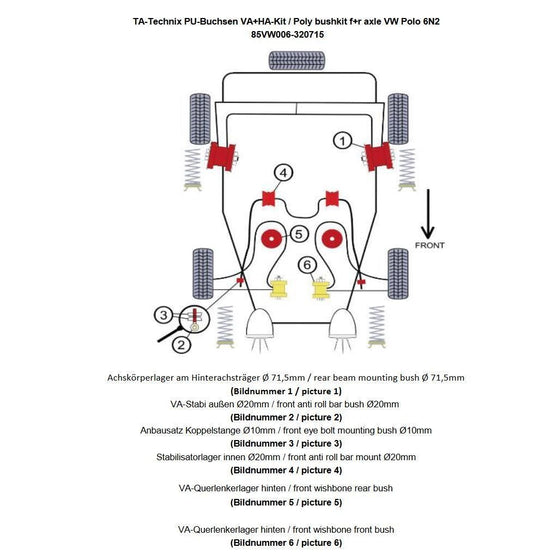 TA-Technix PU-Buchsen VA+HA-Kit / Poly bushkit f+r axle VW Polo 6N2
85VW006-320715

1

4

5

6

3

2

FRONT

Achskörperlager am Hinterachsträger Ø 71,5mm / rear beam mounting bush Ø 71,5mm
(Bildnummer 1 / picture 1)
VA-Stabi außen Ø20mm / front anti roll bar bush Ø20mm
(Bildnummer 2 / picture 2)
Anbausatz Koppelstange Ø10mm / front eye bolt mounting bush Ø10mm
(Bildnummer 3 / picture 3)
Stabilisatorlager innen Ø20mm / front anti roll bar mount Ø20mm
(Bildnummer 4 / picture 4)
VA-Querlenkerlager hinten / front wishbone rear bush
(Bildnummer 5 / picture 5)

VA-Querlenkerlager hinten / front wishbone front bush
(Bildnummer 6 / picture 6)