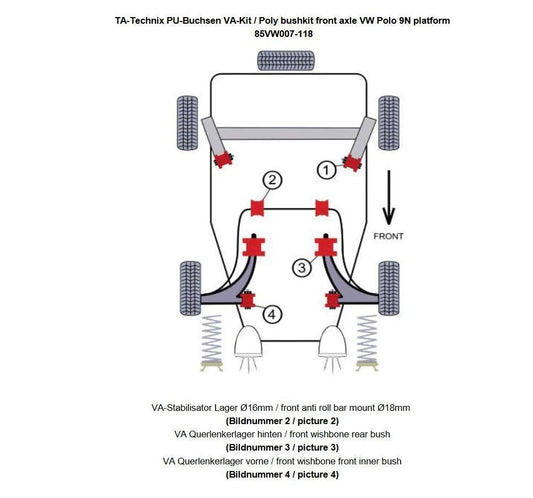 TA-Technix PU-Buchsen VA-Kit / Poly bushkit front axle VW Polo 9N platform
85VW007-118

1

2

FRONT

3

4

VA-Stabilisator Lager Ø16mm / front anti roll bar mount Ø18mm
(Bildnummer 2 / picture 2)
VA Querlenkerlager hinten / front wishbone rear bush
(Bildnummer 3 / picture 3)
VA Querlenkerlager vorne / front wishbone front inner bush
(Bildnummer 4 / picture 4)