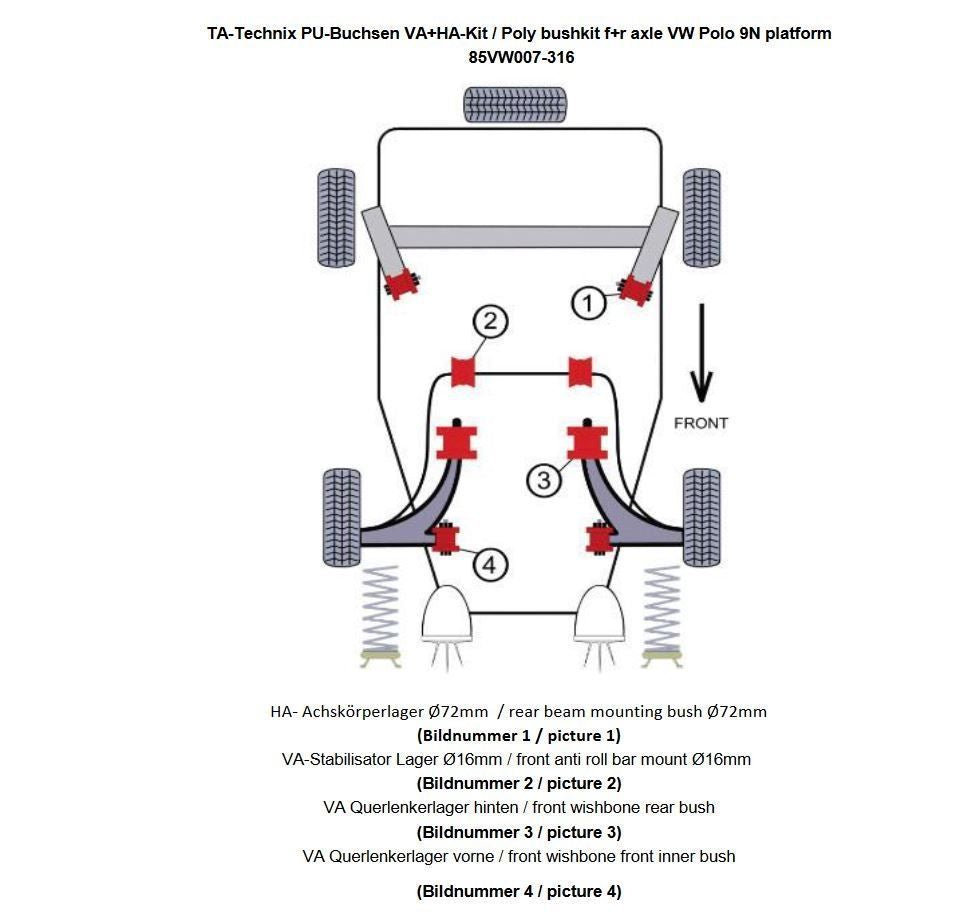 TA-Technix PU-Buchsen VA+HA-Kit / Poly bushkit f+r axle VW Polo 9N platform
85VW007-316

1

2

FRONT

3

4

HA- Achskörperlager Ø72mm / rear beam mounting bush Ø72mm
(Bildnummer 1 / picture 1)
VA-Stabilisator Lager Ø16mm / front anti roll bar mount Ø16mm
(Bildnummer 2 / picture 2)
VA Querlenkerlager hinten / front wishbone rear bush
(Bildnummer 3 / picture 3)
VA Querlenkerlager vorne / front wishbone front inner bush

(Bildnummer 4 / picture 4)