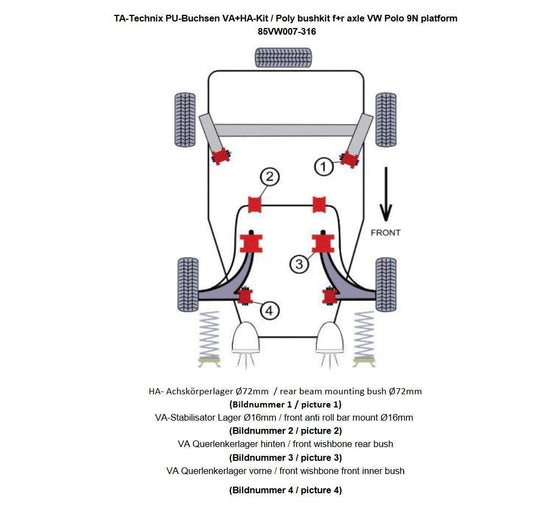 TA-Technix PU-Buchsen VA+HA-Kit / Poly bushkit f+r axle VW Polo 9N platform
85VW007-316

1

2

FRONT

3

4

HA- Achskörperlager Ø72mm / rear beam mounting bush Ø72mm
(Bildnummer 1 / picture 1)
VA-Stabilisator Lager Ø16mm / front anti roll bar mount Ø16mm
(Bildnummer 2 / picture 2)
VA Querlenkerlager hinten / front wishbone rear bush
(Bildnummer 3 / picture 3)
VA Querlenkerlager vorne / front wishbone front inner bush

(Bildnummer 4 / picture 4)