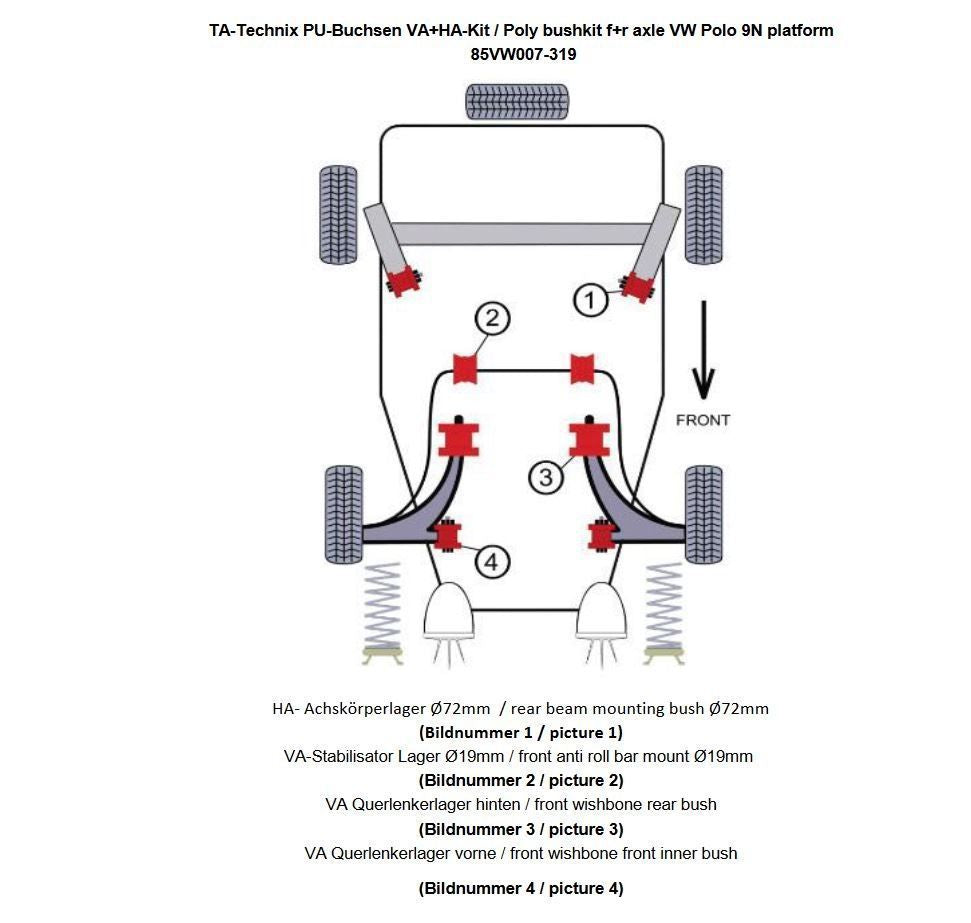 TA-Technix PU-Buchsen VA+HA-Kit / Poly bushkit f+r axle VW Polo 9N platform
85VW007-319

1
2
FRONT
3
4

HA- Achskörperlager Ø72mm / rear beam mounting bush Ø72mm
(Bildnummer 1 / picture 1)
VA-Stabilisator Lager Ø19mm / front anti roll bar mount Ø19mm
(Bildnummer 2 / picture 2)
VA Querlenkerlager hinten / front wishbone rear bush
(Bildnummer 3 / picture 3)
VA Querlenkerlager vorne / front wishbone front inner bush

(Bildnummer 4 / picture 4)