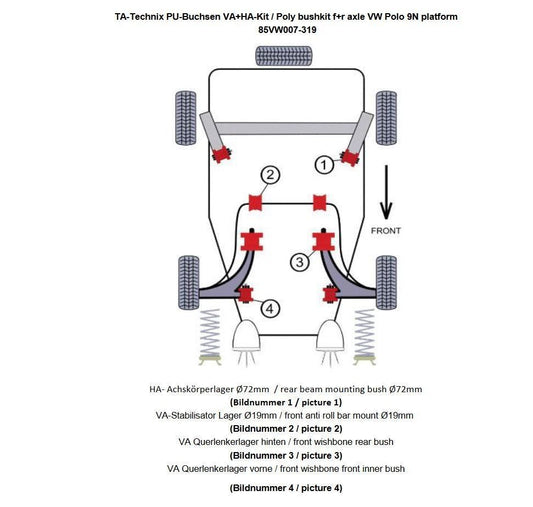 TA-Technix PU-Buchsen VA+HA-Kit / Poly bushkit f+r axle VW Polo 9N platform
85VW007-319

1
2
FRONT
3
4

HA- Achskörperlager Ø72mm / rear beam mounting bush Ø72mm
(Bildnummer 1 / picture 1)
VA-Stabilisator Lager Ø19mm / front anti roll bar mount Ø19mm
(Bildnummer 2 / picture 2)
VA Querlenkerlager hinten / front wishbone rear bush
(Bildnummer 3 / picture 3)
VA Querlenkerlager vorne / front wishbone front inner bush

(Bildnummer 4 / picture 4)