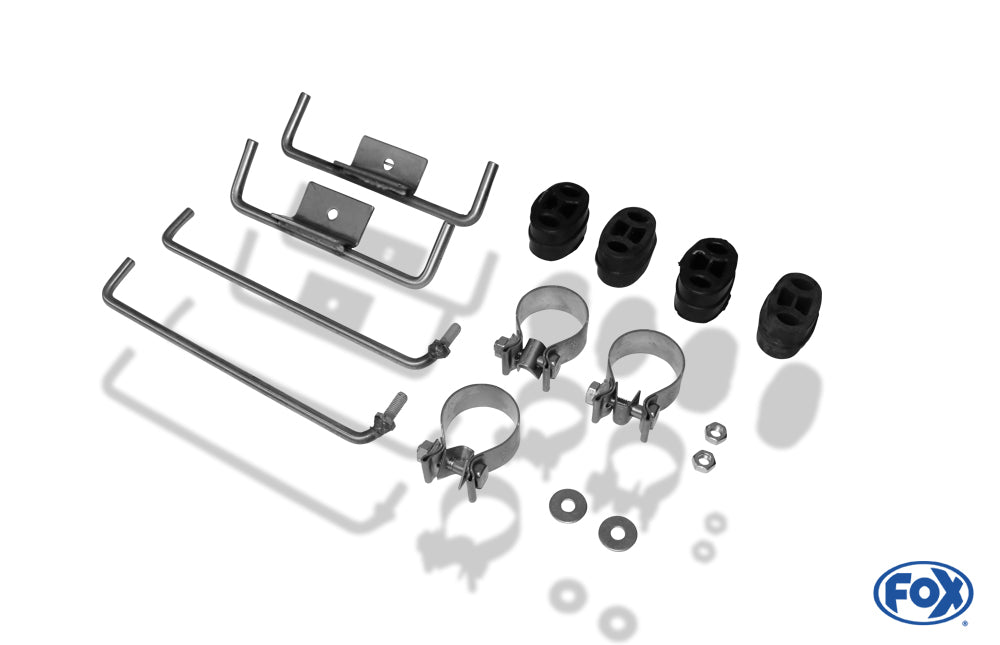 FOX