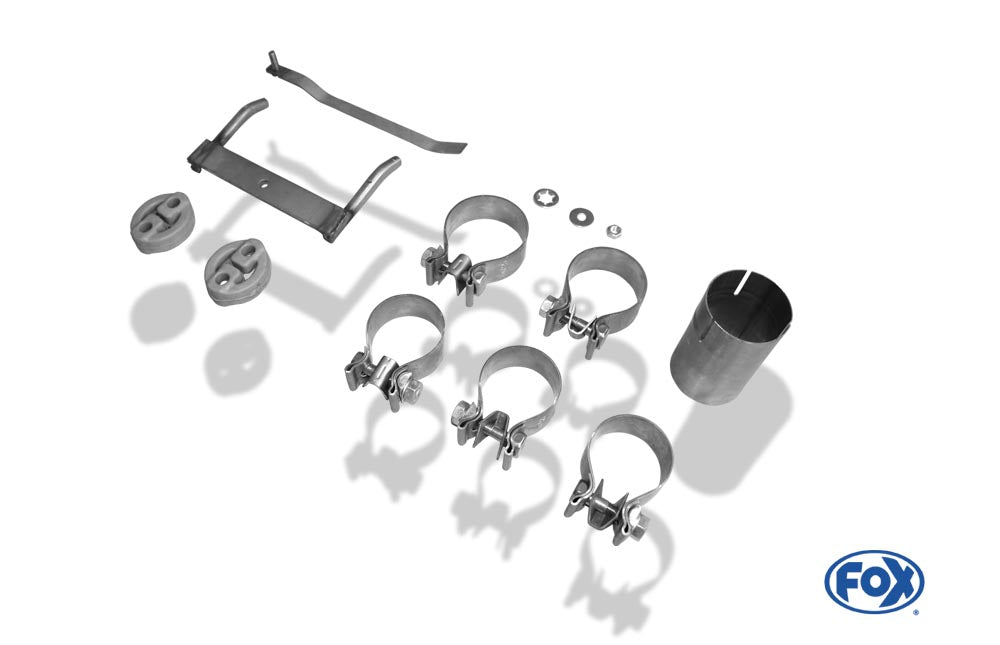 FOX