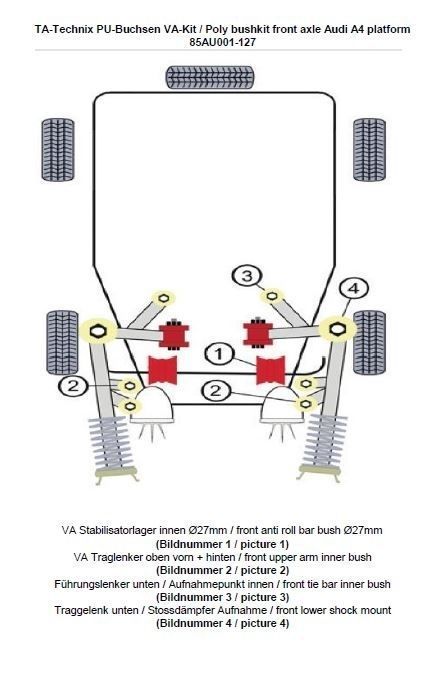 TA-Technix PU-Buchsen VA-Kit / Poly bushkit front axle Audi A4 platform
85AU001-127

3

4

1

2

2

VA Stabilisatorlager innen Ø27mm / front anti roll bar bush Ø27mm
(Bildnummer 1 / picture 1)
VA Traglenker oben vorn + hinten / front upper arm inner bush
(Bildnummer 2 / picture 2)
Führungslenker unten / Aufnahmepunkt innen / front tie bar inner bush
(Bildnummer 3 / picture 3)
Traggelenk unten / Stossdämpfer Aufnahme / front lower shock mount
(Bildnummer 4 / picture 4)