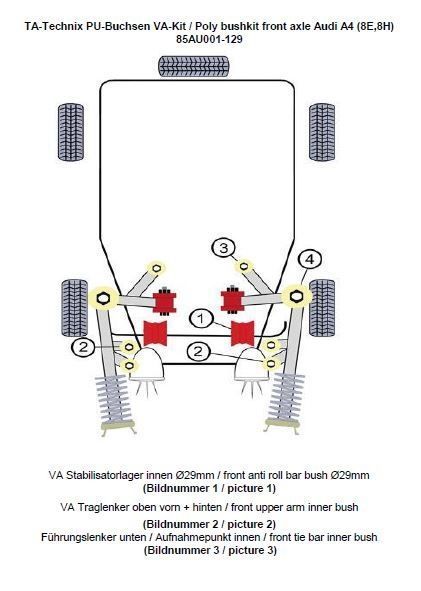 TA-Technix PU-Buchsen VA-Kit / Poly bushkit front axle Audi A4 (8E,8H)
85AU001-129

3
4
1
2
2

VA Stabilisatorlager innen Ø29mm / front anti roll bar bush Ø29mm
(Bildnummer 1 / picture 1)

VA Traglenker oben vorn + hinten / front upper arm inner bush
(Bildnummer 2 / picture 2)

Führungslenker unten / Aufnahmepunkt innen / front tie bar inner bush
(Bildnummer 3 / picture 3)