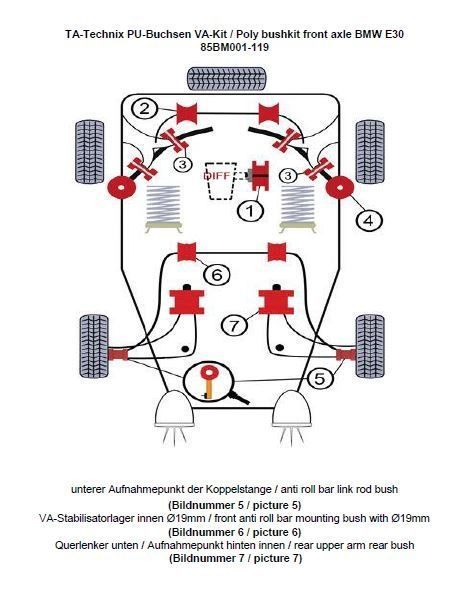 TA-Technix PU-Buchsen VA-Kit / Poly bushkit front axle BMW E30
85BM001-119

2
3
DIFF
3
1
4
6
7
5

unterer Aufnahmepunkt der Koppelstange / anti roll bar link rod bush
(Bildnummer 5 / picture 5)
VA-Stabilisatorlager innen Ø19mm / front anti roll bar mounting bush with Ø19mm
(Bildnummer 6 / picture 6)
Querlenker unten / Aufnahmepunkt hinten innen / rear upper arm rear bush
(Bildnummer 7 / picture 7)