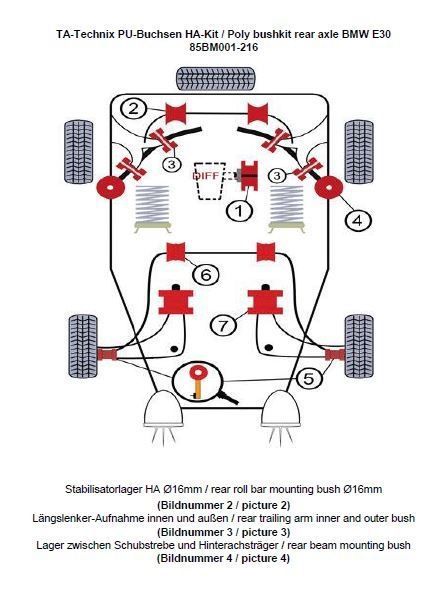 TA-Technix PU-Buchsen HA-Kit / Poly bushkit rear axle BMW E30
85BM001-216

2
3
DIFF
3
1
4
6
7
5

Stabilisatorlager HA Ø16mm / rear roll bar mounting bush Ø16mm
(Bildnummer 2 / picture 2)
Längslenker-Aufnahme innen und außen / rear trailing arm inner and outer bush
(Bildnummer 3 / picture 3)
Lager zwischen Schubstrebe und Hinterachsträger / rear beam mounting bush
(Bildnummer 4 / picture 4)