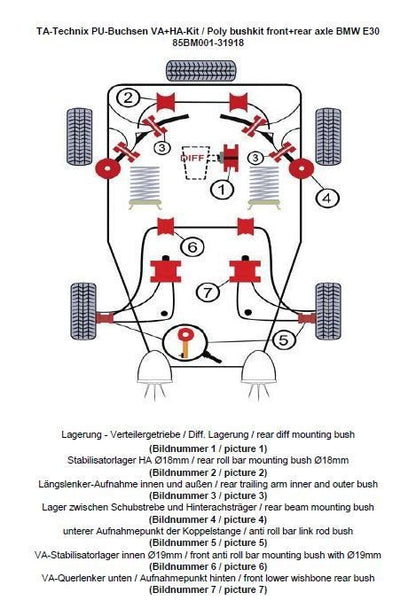 TA-Technix PU-Buchsen VA+HA-Kit / Poly bushkit front+rear axle BMW E30
85BM001-31918

2
3
DIFF
3
1
4
6
7
5

Lagerung - Verteilergetriebe / Diff. Lagerung / rear diff mounting bush
(Bildnummer 1 / picture 1)
Stabilisatorlager HA Ø18mm / rear roll bar mounting bush Ø18mm
(Bildnummer 2 / picture 2)
Längslenker-Aufnahme innen und außen / rear trailing arm inner and outer bush
(Bildnummer 3 / picture 3)
Lager zwischen Schubstrebe und Hinterachsträger / rear beam mounting bush
(Bildnummer 4 / picture 4)
unterer Aufnahmepunkt der Koppelstange / anti roll bar link rod bush
(Bildnummer 5 / picture 5)
VA-Stabilisatorlager innen Ø19mm / front anti roll bar mounting bush with Ø19mm
(Bildnummer 6 / picture 6)
VA-Querlenker unten / Aufnahmepunkt hinten / front lower wishbone rear bush
(Bildnummer 7 / picture 7)