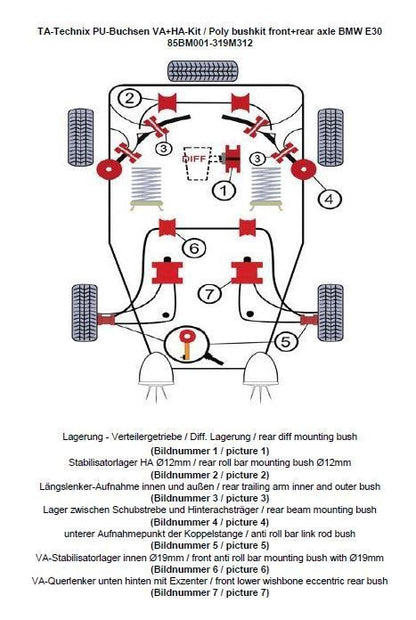 TA-Technix PU-Buchsen VA+HA-Kit / Poly bushkit front+rear axle BMW E30
85BM001-319M312

2

3

DIFF

3

1

4

6

7

5

Lagerung - Verteilergetriebe / Diff. Lagerung / rear diff mounting bush
(Bildnummer 1 / picture 1)
Stabilisatorlager HA Ø12mm / rear roll bar mounting bush Ø12mm
(Bildnummer 2 / picture 2)
Längslenker-Aufnahme innen und außen / rear trailing arm inner and outer bush
(Bildnummer 3 / picture 3)
Lager zwischen Schubstrebe und Hinterachsträger / rear beam mounting bush
(Bildnummer 4 / picture 4)
unterer Aufnahmepunkt der Koppelstange / anti roll bar link rod bush
(Bildnummer 5 / picture 5)
VA-Stabilisatorlager innen Ø19mm / front anti roll bar mounting bush with Ø19mm
(Bildnummer 6 / picture 6)
VA-Querlenker unten hinten mit Exzenter / front lower wishbone eccentric rear bush
(Bildnummer 7 / picture 7)