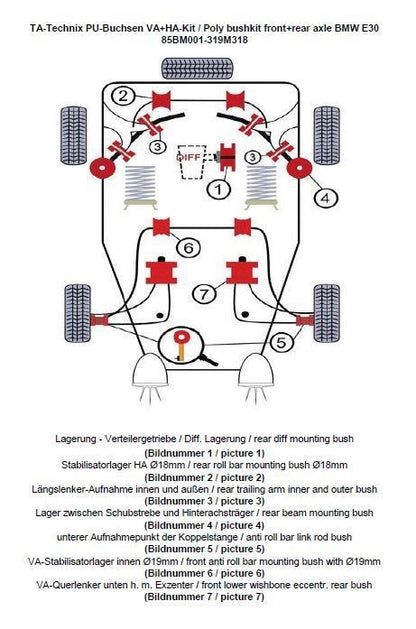 TA-Technix PU-Buchsen VA+HA-Kit / Poly bushkit front+rear axle BMW E30
85BM001-319M318

2
3
DIFF
3
1
4
6
7
5

Lagerung - Verteilergetriebe / Diff. Lagerung / rear diff mounting bush
(Bildnummer 1 / picture 1)
Stabilisatorlager HA Ø18mm / rear roll bar mounting bush Ø18mm
(Bildnummer 2 / picture 2)
Längslenker-Aufnahme innen und außen / rear trailing arm inner and outer bush
(Bildnummer 3 / picture 3)
Lager zwischen Schubstrebe und Hinterachsträger / rear beam mounting bush
(Bildnummer 4 / picture 4)
unterer Aufnahmepunkt der Koppelstange / anti roll bar link rod bush
(Bildnummer 5 / picture 5)
VA-Stabilisatorlager innen Ø19mm / front anti roll bar mounting bush with Ø19mm
(Bildnummer 6 / picture 6)
VA-Querlenker unten h. m. Exzenter / front lower wishbone eccentr. rear bush
(Bildnummer 7 / picture 7)