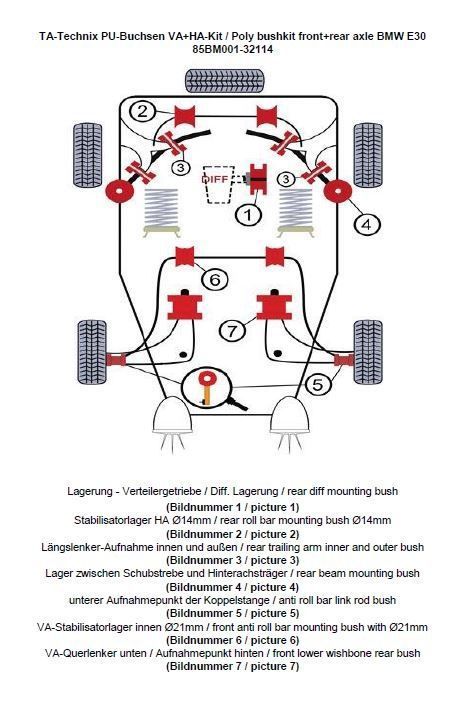 TA-Technix PU-Buchsen VA+HA-Kit / Poly bushkit front+rear axle BMW E30
85BM001-32114

2
3
DIFF
3
1
4
6
7
5

Lagerung - Verteilergetriebe / Diff. Lagerung / rear diff mounting bush
(Bildnummer 1 / picture 1)
Stabilisatorlager HA Ø14mm / rear roll bar mounting bush Ø14mm
(Bildnummer 2 / picture 2)
Längslenker-Aufnahme innen und außen / rear trailing arm inner and outer bush
(Bildnummer 3 / picture 3)
Lager zwischen Schubstrebe und Hinterachsträger / rear beam mounting bush
(Bildnummer 4 / picture 4)
unterer Aufnahmepunkt der Koppelstange / anti roll bar link rod bush
(Bildnummer 5 / picture 5)
VA-Stabilisatorlager innen Ø21mm / front anti roll bar mounting bush with Ø21mm
(Bildnummer 6 / picture 6)
VA-Querlenker unten / Aufnahmepunkt hinten / front lower wishbone rear bush
(Bildnummer 7 / picture 7)