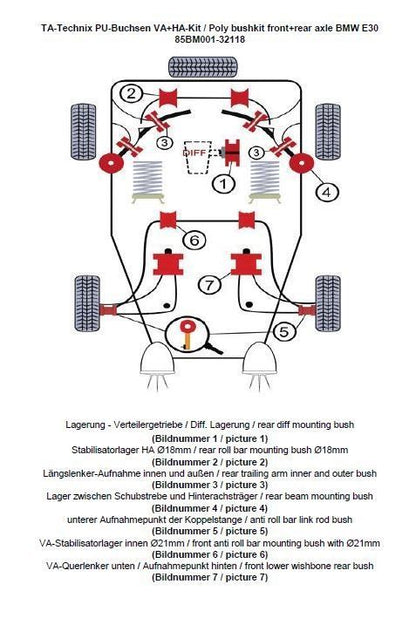 TA-Technix PU-Buchsen VA+HA-Kit / Poly bushkit front+rear axle BMW E30
85BM001-32118

2
3
DIFF
3
1
4
6
7
5

Lagerung - Verteilergetriebe / Diff. Lagerung / rear diff mounting bush
(Bildnummer 1 / picture 1)
Stabilisatorlager HA Ø18mm / rear roll bar mounting bush Ø18mm
(Bildnummer 2 / picture 2)
Längslenker-Aufnahme innen und außen / rear trailing arm inner and outer bush
(Bildnummer 3 / picture 3)
Lager zwischen Schubstrebe und Hinterachsträger / rear beam mounting bush
(Bildnummer 4 / picture 4)
unterer Aufnahmepunkt der Koppelstange / anti roll bar link rod bush
(Bildnummer 5 / picture 5)
VA-Stabilisatorlager innen Ø21mm / front anti roll bar mounting bush with Ø21mm
(Bildnummer 6 / picture 6)
VA-Querlenker unten / Aufnahmepunkt hinten / front lower wishbone rear bush
(Bildnummer 7 / picture 7)