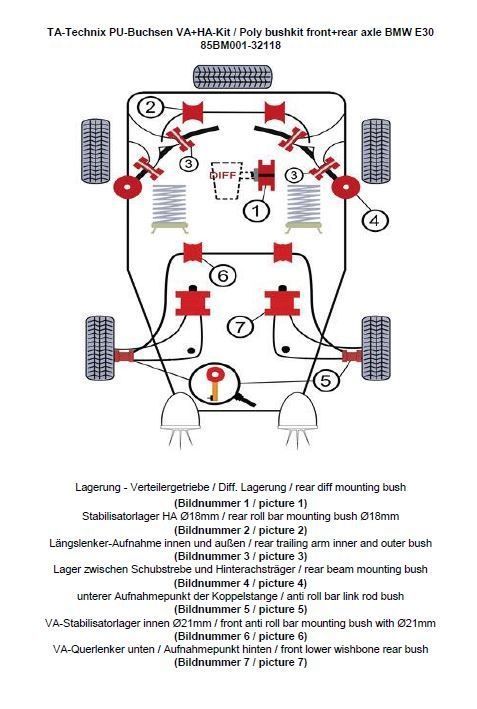 TA-Technix PU-Buchsen VA+HA-Kit / Poly bushkit front+rear axle BMW E30
85BM001-32118

2
3
DIFF
3
1
4
6
7
5

Lagerung - Verteilergetriebe / Diff. Lagerung / rear diff mounting bush
(Bildnummer 1 / picture 1)
Stabilisatorlager HA Ø18mm / rear roll bar mounting bush Ø18mm
(Bildnummer 2 / picture 2)
Längslenker-Aufnahme innen und außen / rear trailing arm inner and outer bush
(Bildnummer 3 / picture 3)
Lager zwischen Schubstrebe und Hinterachsträger / rear beam mounting bush
(Bildnummer 4 / picture 4)
unterer Aufnahmepunkt der Koppelstange / anti roll bar link rod bush
(Bildnummer 5 / picture 5)
VA-Stabilisatorlager innen Ø21mm / front anti roll bar mounting bush with Ø21mm
(Bildnummer 6 / picture 6)
VA-Querlenker unten / Aufnahmepunkt hinten / front lower wishbone rear bush
(Bildnummer 7 / picture 7)