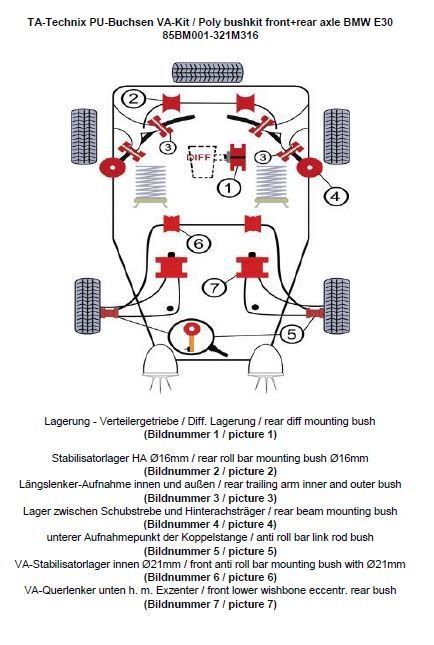 TA-Technix PU-Buchsen VA-Kit / Poly bushkit front+rear axle BMW E30
85BM001-321M316

2
3
DIFF
3
1
4
6
7
5

Lagerung - Verteilergetriebe / Diff. Lagerung / rear diff mounting bush
(Bildnummer 1 / picture 1)

Stabilisatorlager HA Ø16mm / rear roll bar mounting bush Ø16mm
(Bildnummer 2 / picture 2)
Längslenker-Aufnahme innen und außen / rear trailing arm inner and outer bush
(Bildnummer 3 / picture 3)
Lager zwischen Schubstrebe und Hinterachsträger / rear beam mounting bush
(Bildnummer 4 / picture 4)
unterer Aufnahmepunkt der Koppelstange / anti roll bar link rod bush
(Bildnummer 5 / picture 5)
VA-Stabilisatorlager innen Ø21mm / front anti roll bar mounting bush with Ø21mm
(Bildnummer 6 / picture 6)
VA-Querlenker unten h. m. Exzenter / front lower wishbone eccentr. rear bush
(Bildnummer 7 / picture 7)