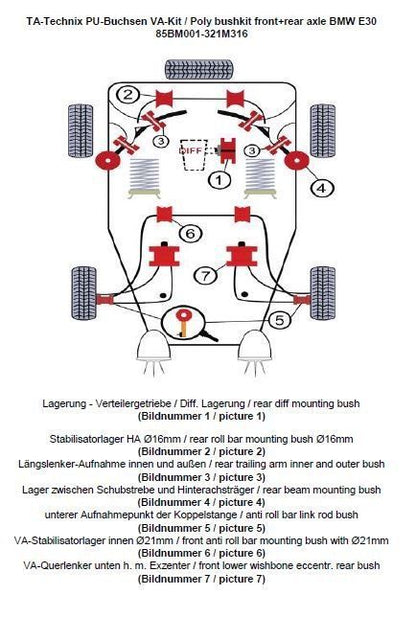 TA-Technix PU-Buchsen VA-Kit / Poly bushkit front+rear axle BMW E30
85BM001-321M316

2
3
DIFF
3
1
4
6
7
5

Lagerung - Verteilergetriebe / Diff. Lagerung / rear diff mounting bush
(Bildnummer 1 / picture 1)

Stabilisatorlager HA Ø16mm / rear roll bar mounting bush Ø16mm
(Bildnummer 2 / picture 2)
Längslenker-Aufnahme innen und außen / rear trailing arm inner and outer bush
(Bildnummer 3 / picture 3)
Lager zwischen Schubstrebe und Hinterachsträger / rear beam mounting bush
(Bildnummer 4 / picture 4)
unterer Aufnahmepunkt der Koppelstange / anti roll bar link rod bush
(Bildnummer 5 / picture 5)
VA-Stabilisatorlager innen Ø21mm / front anti roll bar mounting bush with Ø21mm
(Bildnummer 6 / picture 6)
VA-Querlenker unten h. m. Exzenter / front lower wishbone eccentr. rear bush
(Bildnummer 7 / picture 7)