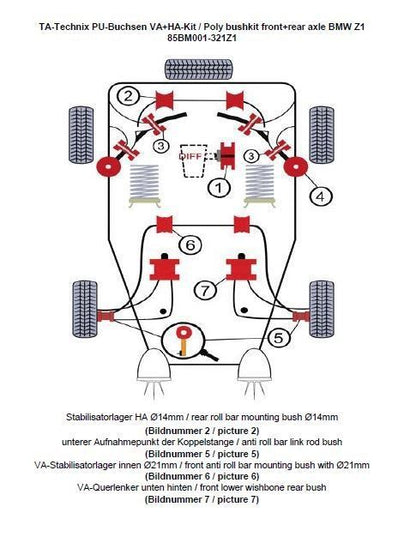 TA-Technix PU-Buchsen VA+HA-Kit / Poly bushkit front+rear axle BMW Z1
85BM001-321Z1

2
3
DIFF
3
1
4
6
7
5

Stabilisatorlager HA Ø14mm / rear roll bar mounting bush Ø14mm
(Bildnummer 2 / picture 2)
unterer Aufnahmepunkt der Koppelstange / anti roll bar link rod bush
(Bildnummer 5 / picture 5)
VA-Stabilisatorlager innen Ø21mm / front anti roll bar mounting bush with Ø21mm
(Bildnummer 6 / picture 6)
VA-Querlenker unten hinten / front lower wishbone rear bush
(Bildnummer 7 / picture 7)