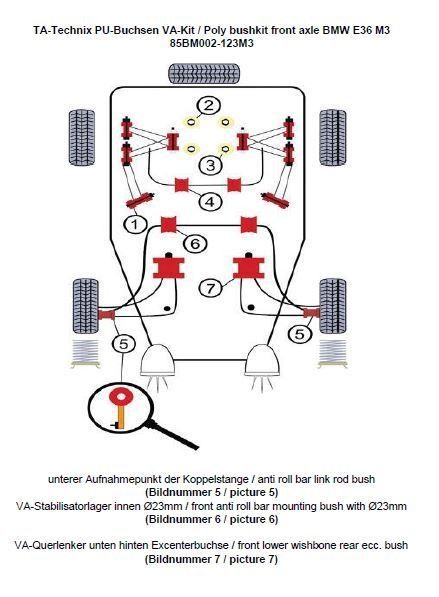 TA-Technix PU-Buchsen VA-Kit / Poly bushkit front axle BMW E36 M3
85BM002-123M3

2

3

4

1

6

7

5

5

unterer Aufnahmepunkt der Koppelstange / anti roll bar link rod bush
(Bildnummer 5 / picture 5)
VA-Stabilisatorlager innen Ø23mm / front anti roll bar mounting bush with Ø23mm
(Bildnummer 6 / picture 6)

VA-Querlenker unten hinten Excenterbuchse / front lower wishbone rear ecc. bush
(Bildnummer 7 / picture 7)