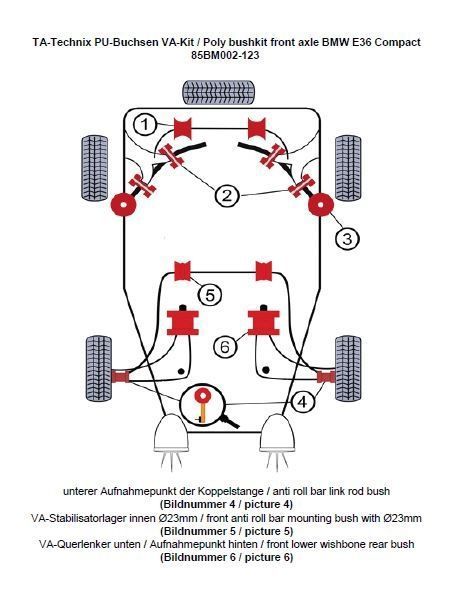 TA-Technix PU-Buchsen VA-Kit / Poly bushkit front axle BMW E36 Compact
85BM002-123

1
2
3
5
6
4

unterer Aufnahmepunkt der Koppelstange / anti roll bar link rod bush
(Bildnummer 4 / picture 4)
VA-Stabilisatorlager innen Ø23mm / front anti roll bar mounting bush with Ø23mm
(Bildnummer 5 / picture 5)
VA-Querlenker unten / Aufnahmepunkt hinten / front lower wishbone rear bush
(Bildnummer 6 / picture 6)