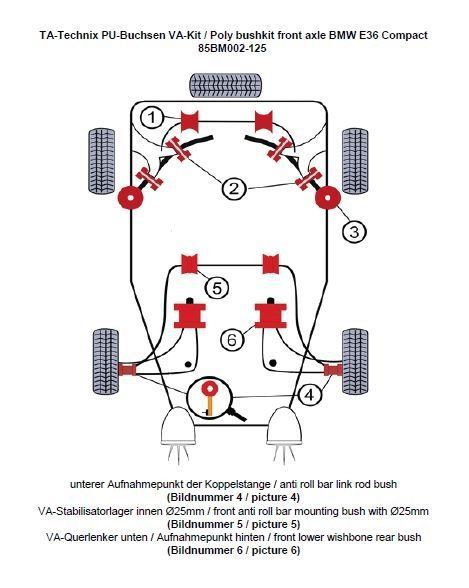 TA-Technix PU-Buchsen VA-Kit / Poly bushkit front axle BMW E36 Compact
85BM002-125

1
2
3
5
6
4

unterer Aufnahmepunkt der Koppelstange / anti roll bar link rod bush
(Bildnummer 4 / picture 4)
VA-Stabilisatorlager innen Ø25mm / front anti roll bar mounting bush with Ø25mm
(Bildnummer 5 / picture 5)
VA-Querlenker unten / Aufnahmepunkt hinten / front lower wishbone rear bush
(Bildnummer 6 / picture 6)