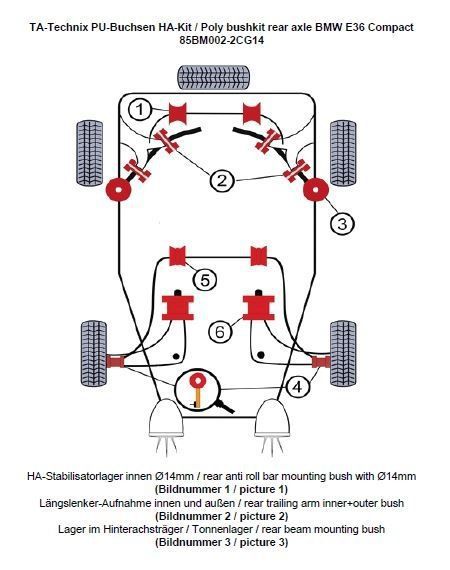 TA-Technix PU-Buchsen HA-Kit / Poly bushkit rear axle BMW E36 Compact
85BM002-2CG14

1
2
3
5
6
4

HA-Stabilisatorlager innen Ø14mm / rear anti roll bar mounting bush with Ø14mm
(Bildnummer 1 / picture 1)
Längslenker-Aufnahme innen und außen / rear trailing arm inner+outer bush
(Bildnummer 2 / picture 2)
Lager im Hinterachsträger / Tonnenlager / rear beam mounting bush
(Bildnummer 3 / picture 3)