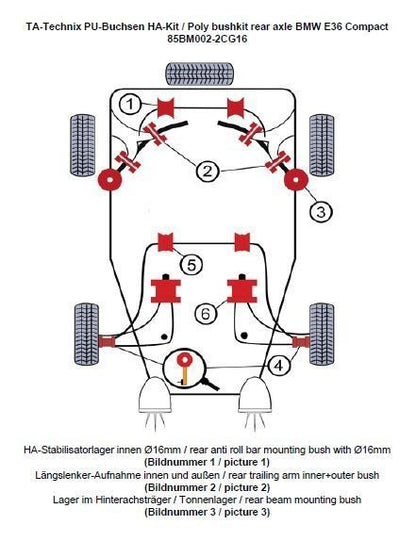 TA-Technix PU-Buchsen HA-Kit / Poly bushkit rear axle BMW E36 Compact
85BM002-2CG16

1
2
3
5
6
4

HA-Stabilisatorlager innen Ø16mm / rear anti roll bar mounting bush with Ø16mm
(Bildnummer 1 / picture 1)
Längslenker-Aufnahme innen und außen / rear trailing arm inner+outer bush
(Bildnummer 2 / picture 2)
Lager im Hinterachsträger / Tonnenlager / rear beam mounting bush
(Bildnummer 3 / picture 3)