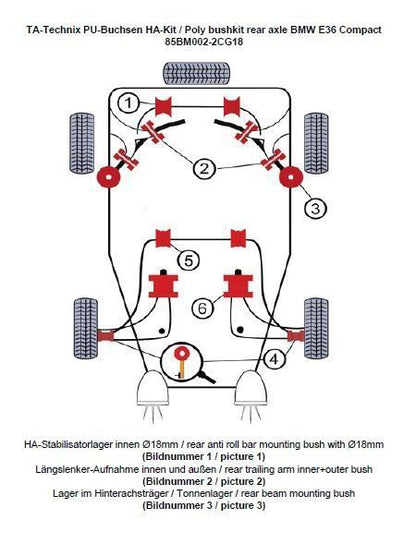 TA-Technix PU-Buchsen HA-Kit / Poly bushkit rear axle BMW E36 Compact
85BM002-2CG18

1
2
3
5
6
4

HA-Stabilisatorlager innen Ø18mm / rear anti roll bar mounting bush with Ø18mm
(Bildnummer 1 / picture 1)
Längslenker-Aufnahme innen und außen / rear trailing arm inner+outer bush
(Bildnummer 2 / picture 2)
Lager im Hinterachsträger / Tonnenlager / rear beam mounting bush
(Bildnummer 3 / picture 3)