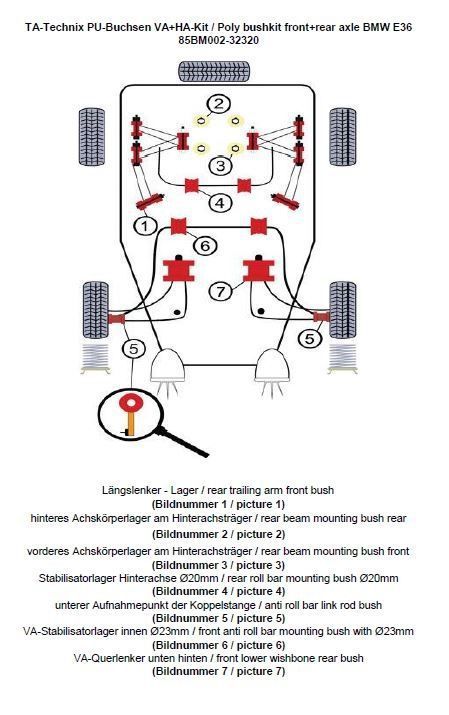 TA-Technix PU-Buchsen VA+HA-Kit / Poly bushkit front+rear axle BMW E36
85BM002-32320

2
3
4
1
6
7
5
5

Längslenker - Lager / rear trailing arm front bush
(Bildnummer 1 / picture 1)
hinteres Achskörperlager am Hinterachsträger / rear beam mounting bush rear
(Bildnummer 2 / picture 2)
vorderes Achskörperlager am Hinterachsträger / rear beam mounting bush front
(Bildnummer 3 / picture 3)
Stabilisatorlager Hinterachse Ø20mm / rear roll bar mounting bush Ø20mm
(Bildnummer 4 / picture 4)
unterer Aufnahmepunkt der Koppelstange / anti roll bar link rod bush
(Bildnummer 5 / picture 5)
VA-Stabilisatorlager innen Ø23mm / front anti roll bar mounting bush with Ø23mm
(Bildnummer 6 / picture 6)
VA-Querlenker unten hinten / front lower wishbone rear bush
(Bildnummer 7 / picture 7)