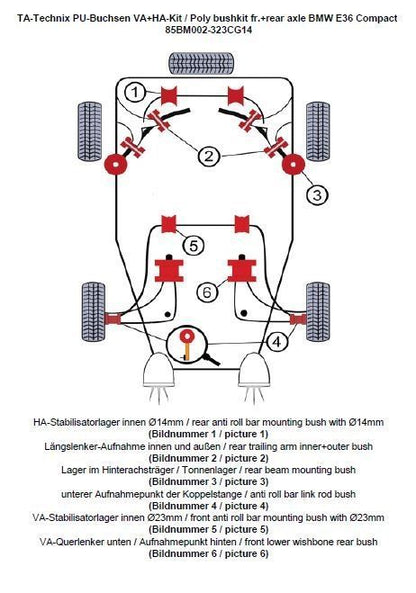 TA-Technix PU-Buchsen VA+HA-Kit / Poly bushkit fr.+rear axle BMW E36 Compact
85BM002-323CG14

1
2
3
5
6
4

HA-Stabilisatorlager innen Ø14mm / rear anti roll bar mounting bush with Ø14mm
(Bildnummer 1 / picture 1)
Längslenker-Aufnahme innen und außen / rear trailing arm inner+outer bush
(Bildnummer 2 / picture 2)
Lager im Hinterachsträger / Tonnenlager / rear beam mounting bush
(Bildnummer 3 / picture 3)
unterer Aufnahmepunkt der Koppelstange / anti roll bar link rod bush
(Bildnummer 4 / picture 4)
VA-Stabilisatorlager innen Ø23mm / front anti roll bar mounting bush with Ø23mm
(Bildnummer 5 / picture 5)
VA-Querlenker unten / Aufnahmepunkt hinten / front lower wishbone rear bush
(Bildnummer 6 / picture 6)