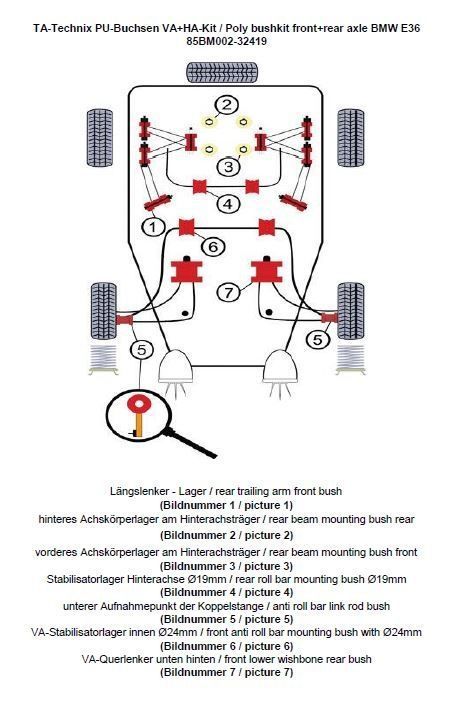 TA-Technix PU-Buchsen VA+HA-Kit / Poly bushkit front+rear axle BMW E36
85BM002-32419

2
3
4
1
6
7
5
5

Längslenker - Lager / rear trailing arm front bush
(Bildnummer 1 / picture 1)
hinteres Achskörperlager am Hinterachsträger / rear beam mounting bush rear
(Bildnummer 2 / picture 2)
vorderes Achskörperlager am Hinterachsträger / rear beam mounting bush front
(Bildnummer 3 / picture 3)
Stabilisatorlager Hinterachse Ø19mm / rear roll bar mounting bush Ø19mm
(Bildnummer 4 / picture 4)
unterer Aufnahmepunkt der Koppelstange / anti roll bar link rod bush
(Bildnummer 5 / picture 5)
VA-Stabilisatorlager innen Ø24mm / front anti roll bar mounting bush with Ø24mm
(Bildnummer 6 / picture 6)
VA-Querlenker unten hinten / front lower wishbone rear bush
(Bildnummer 7 / picture 7)