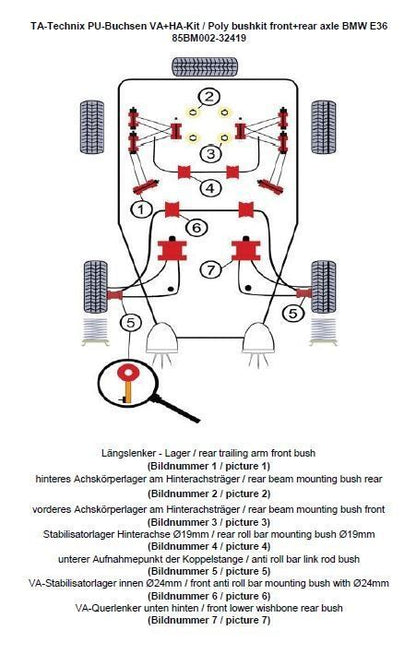 TA-Technix PU-Buchsen VA+HA-Kit / Poly bushkit front+rear axle BMW E36
85BM002-32419

2
3
4
1
6
7
5
5

Längslenker - Lager / rear trailing arm front bush
(Bildnummer 1 / picture 1)
hinteres Achskörperlager am Hinterachsträger / rear beam mounting bush rear
(Bildnummer 2 / picture 2)
vorderes Achskörperlager am Hinterachsträger / rear beam mounting bush front
(Bildnummer 3 / picture 3)
Stabilisatorlager Hinterachse Ø19mm / rear roll bar mounting bush Ø19mm
(Bildnummer 4 / picture 4)
unterer Aufnahmepunkt der Koppelstange / anti roll bar link rod bush
(Bildnummer 5 / picture 5)
VA-Stabilisatorlager innen Ø24mm / front anti roll bar mounting bush with Ø24mm
(Bildnummer 6 / picture 6)
VA-Querlenker unten hinten / front lower wishbone rear bush
(Bildnummer 7 / picture 7)