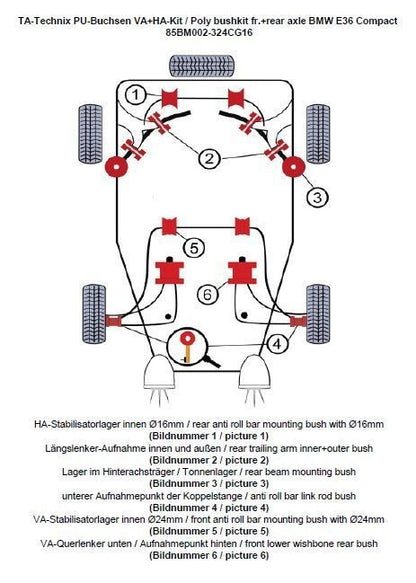 TA-Technix PU-Buchsen VA+HA-Kit / Poly bushkit fr.+rear axle BMW E36 Compact
85BM002-324CG16

1
2
3
5
6
4

HA-Stabilisatorlager innen Ø16mm / rear anti roll bar mounting bush with Ø16mm
(Bildnummer 1 / picture 1)
Längslenker-Aufnahme innen und außen / rear trailing arm inner+outer bush
(Bildnummer 2 / picture 2)
Lager im Hinterachsträger / Tonnenlager / rear beam mounting bush
(Bildnummer 3 / picture 3)
unterer Aufnahmepunkt der Koppelstange / anti roll bar link rod bush
(Bildnummer 4 / picture 4)
VA-Stabilisatorlager innen Ø24mm / front anti roll bar mounting bush with Ø24mm
(Bildnummer 5 / picture 5)
VA-Querlenker unten / Aufnahmepunkt hinten / front lower wishbone rear bush
(Bildnummer 6 / picture 6)