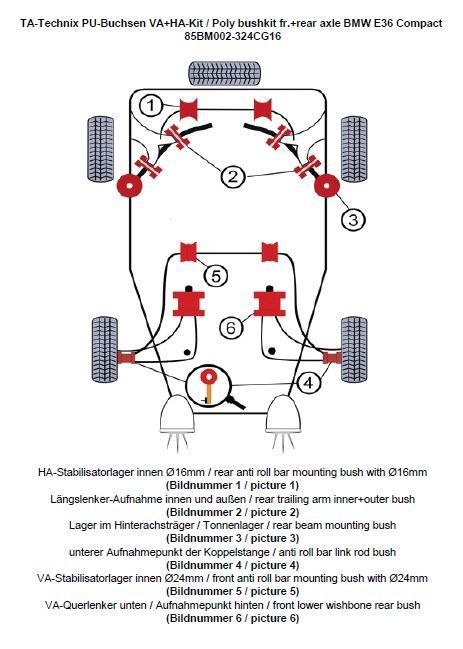 TA-Technix PU-Buchsen VA+HA-Kit / Poly bushkit fr.+rear axle BMW E36 Compact
85BM002-324CG16

1

2

3

5

6

4

HA-Stabilisatorlager innen Ø16mm / rear anti roll bar mounting bush with Ø16mm
(Bildnummer 1 / picture 1)
Längslenker-Aufnahme innen und außen / rear trailing arm inner+outer bush
(Bildnummer 2 / picture 2)
Lager im Hinterachsträger / Tonnenlager / rear beam mounting bush
(Bildnummer 3 / picture 3)
unterer Aufnahmepunkt der Koppelstange / anti roll bar link rod bush
(Bildnummer 4 / picture 4)
VA-Stabilisatorlager innen Ø24mm / front anti roll bar mounting bush with Ø24mm
(Bildnummer 5 / picture 5)
VA-Querlenker unten / Aufnahmepunkt hinten / front lower wishbone rear bush
(Bildnummer 6 / picture 6)