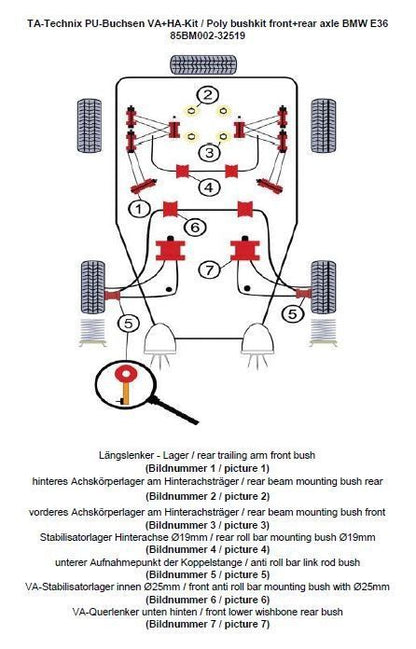 TA-Technix PU-Buchsen VA+HA-Kit / Poly bushkit front+rear axle BMW E36
85BM002-32519

2

3

4

1

6

7

5

5

Längslenker - Lager / rear trailing arm front bush
(Bildnummer 1 / picture 1)
hinteres Achskörperlager am Hinterachsträger / rear beam mounting bush rear
(Bildnummer 2 / picture 2)
vorderes Achskörperlager am Hinterachsträger / rear beam mounting bush front
(Bildnummer 3 / picture 3)
Stabilisatorlager Hinterachse Ø19mm / rear roll bar mounting bush Ø19mm
(Bildnummer 4 / picture 4)
unterer Aufnahmepunkt der Koppelstange / anti roll bar link rod bush
(Bildnummer 5 / picture 5)
VA-Stabilisatorlager innen Ø25mm / front anti roll bar mounting bush with Ø25mm
(Bildnummer 6 / picture 6)
VA-Querlenker unten hinten / front lower wishbone rear bush
(Bildnummer 7 / picture 7)