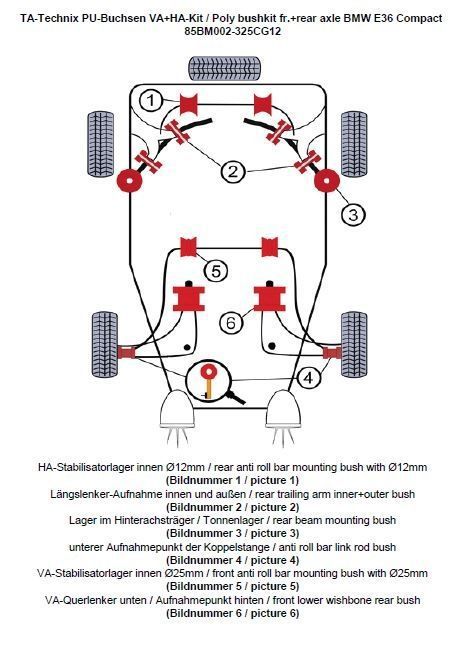 TA-Technix PU-Buchsen VA+HA-Kit / Poly bushkit fr.+rear axle BMW E36 Compact
85BM002-325CG12

1
2
3
5
6
4

HA-Stabilisatorlager innen Ø12mm / rear anti roll bar mounting bush with Ø12mm
(Bildnummer 1 / picture 1)
Längslenker-Aufnahme innen und außen / rear trailing arm inner+outer bush
(Bildnummer 2 / picture 2)
Lager im Hinterachsträger / Tonnenlager / rear beam mounting bush
(Bildnummer 3 / picture 3)
unterer Aufnahmepunkt der Koppelstange / anti roll bar link rod bush
(Bildnummer 4 / picture 4)
VA-Stabilisatorlager innen Ø25mm / front anti roll bar mounting bush with Ø25mm
(Bildnummer 5 / picture 5)
VA-Querlenker unten / Aufnahmepunkt hinten / front lower wishbone rear bush
(Bildnummer 6 / picture 6)